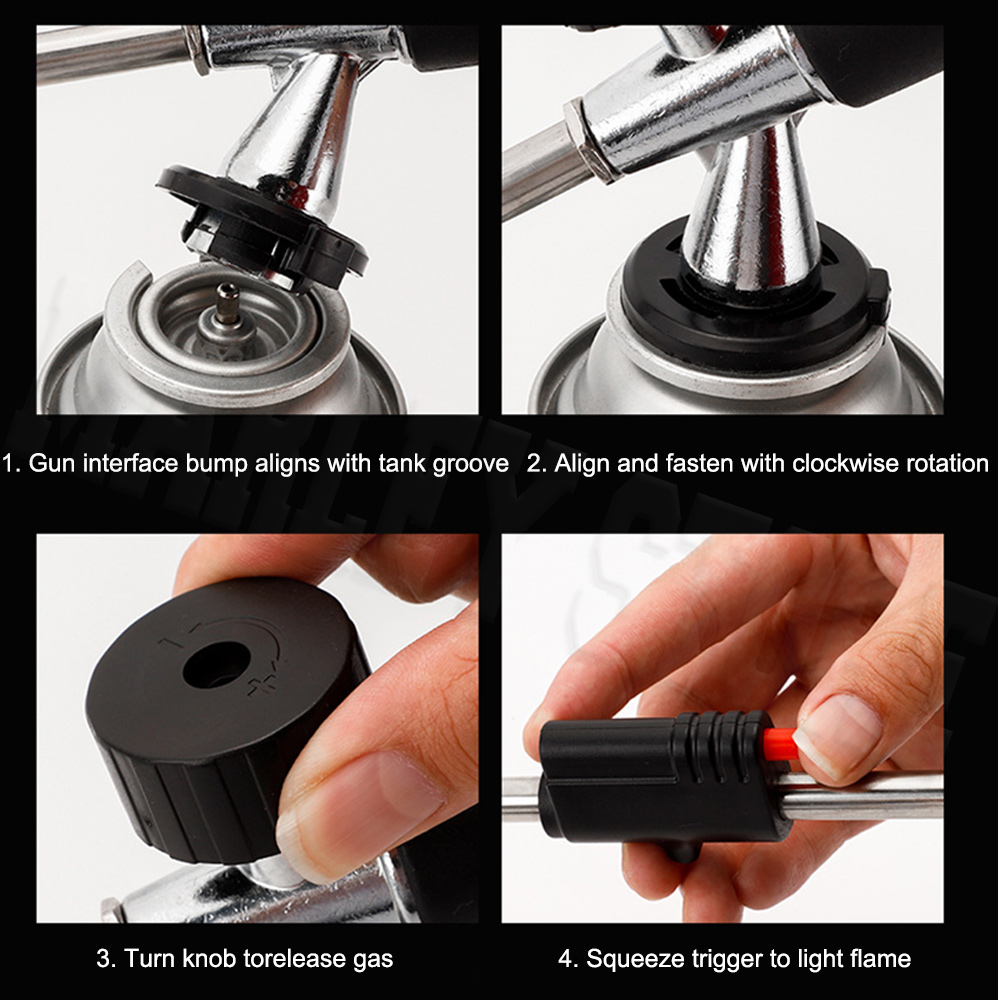 1. Gun interface bump aligns with tank groove

2. Align and fasten with clockwise rotation

3. Turn knob torelease gas

4. Squeeze trigger to light flame